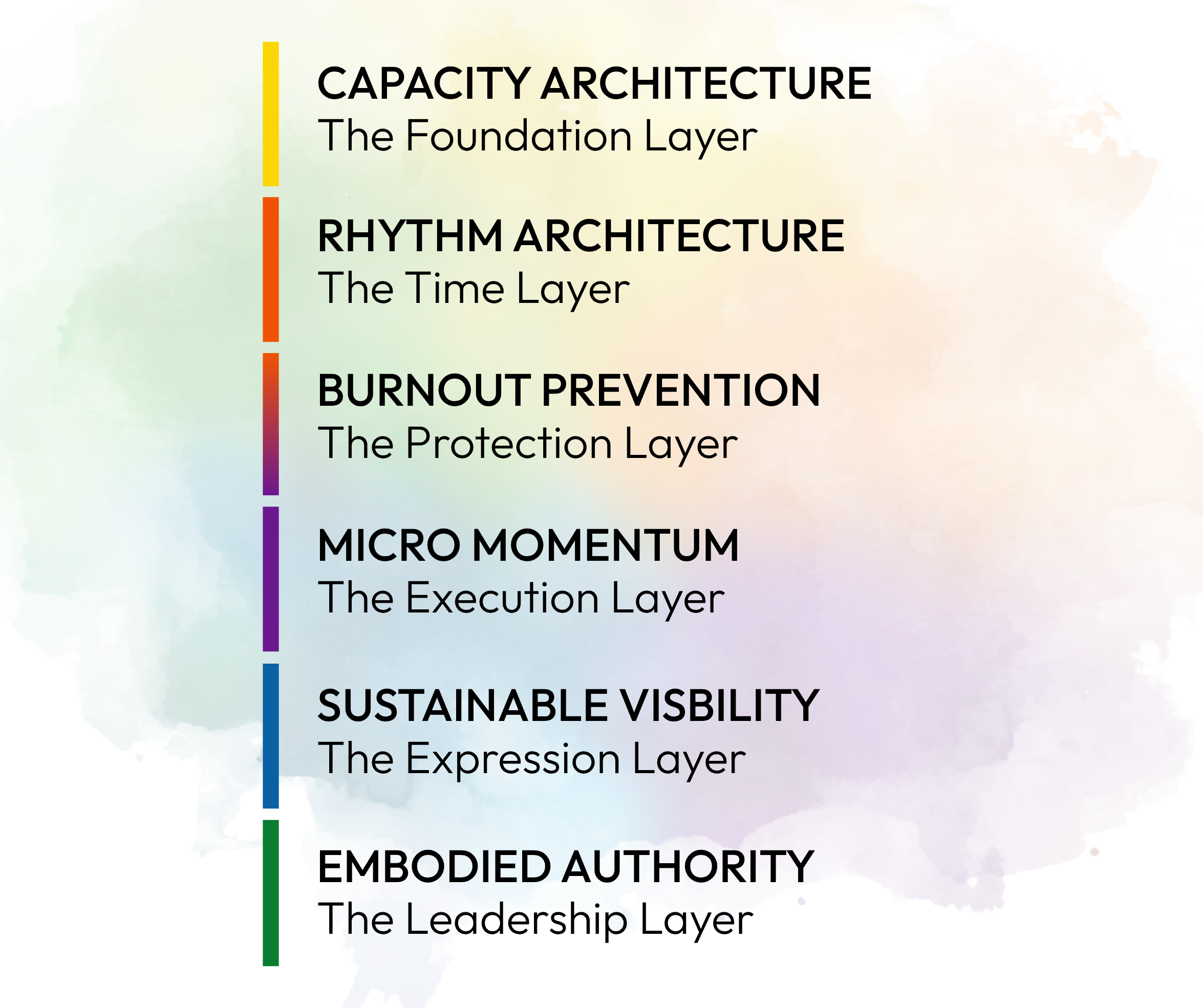 CAPACITY ARCHITECTURE
The Foundation Layer

RHYTHM ARCHITECTURE
The Time Layer

BURNOUT PREVENTION
The Protection Layer

MICRO MOMENTUM
The Execution Layer

SUSTAINABLE VISBILITY
The Expression Layer

EMBODIED AUTHORITY
The Leadership Layer